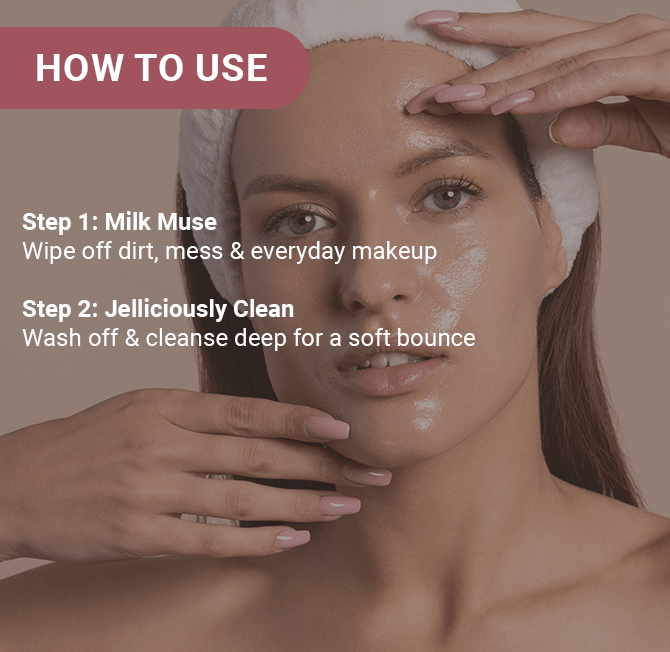 HOW TO USE

Step 1: Milk Muse
Wipe off dirt, mess & everyday makeup

Step 2: Jelliciously Clean
Wash off & cleanse deep for a soft bounce